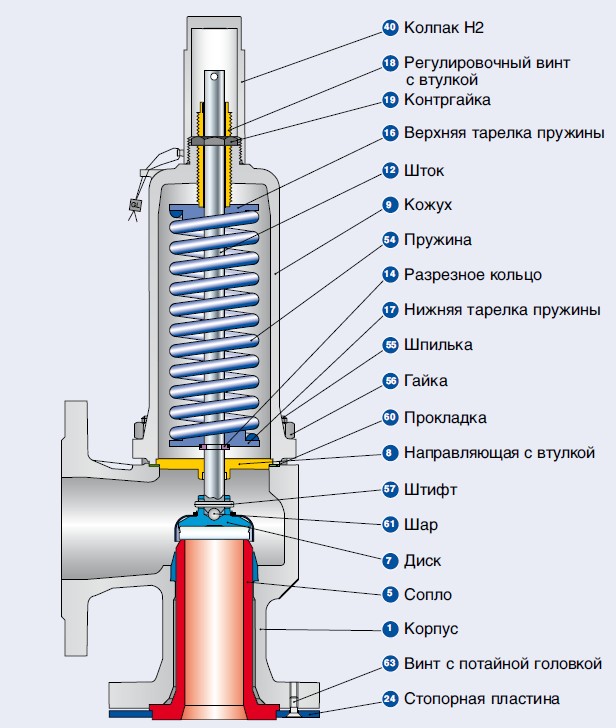 40 Колпак H2
18 Регулировочный винт с втулкой
19 Контргайка
16 Верхняя тарелка пружины
12 Шток
9 Кожух
54 Пружина
14 Разрезное кольцо
17 Нижняя тарелка пружины
55 Шпилька
56 Гайка
60 Прокладка
8 Направляющая с втулкой
57 Штифт
61 Шар
7 Диск
5 Сопло
1 Корпус
63 Винт с потайной головкой
24 Стопорная пластина